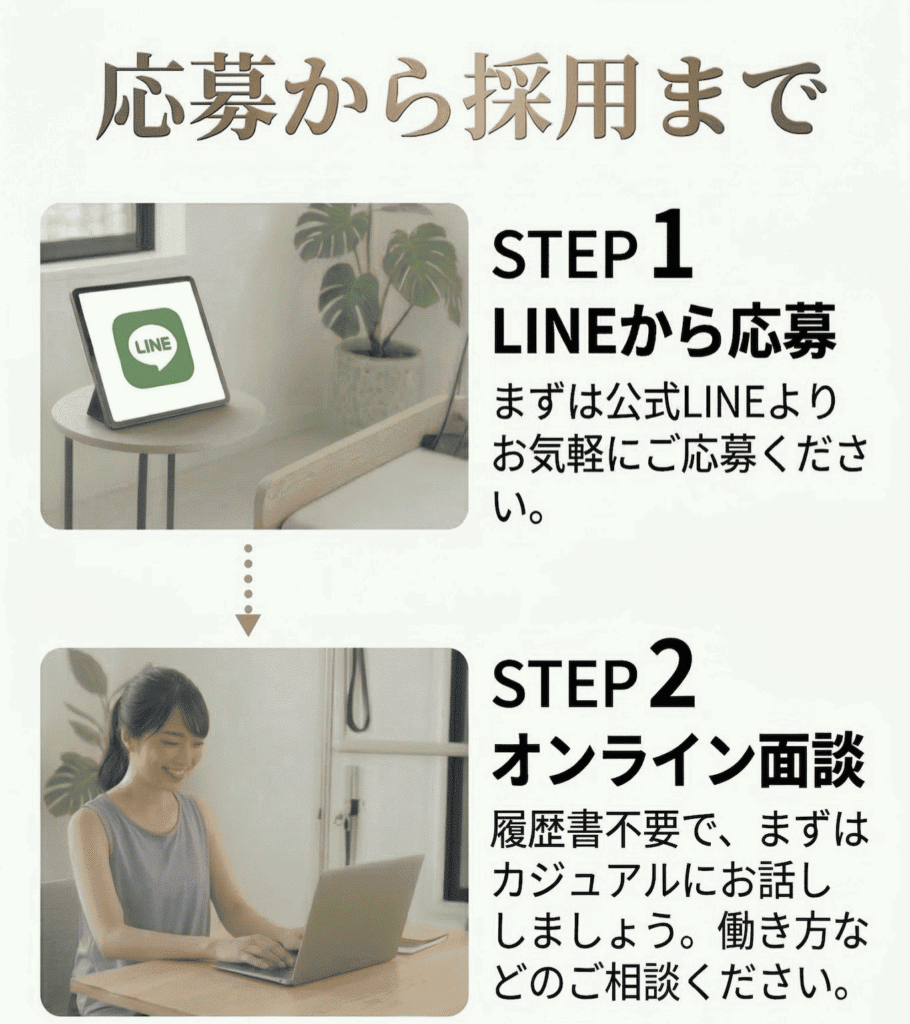 応募から採用まで

LINE

STEP 1
LINEから応募
まずは公式LINEよりお気軽にご応募ください。

STEP 2
オンライン面談
履歴書不要で、まずはカジュアルにお話ししましょう。働き方などのご相談ください。